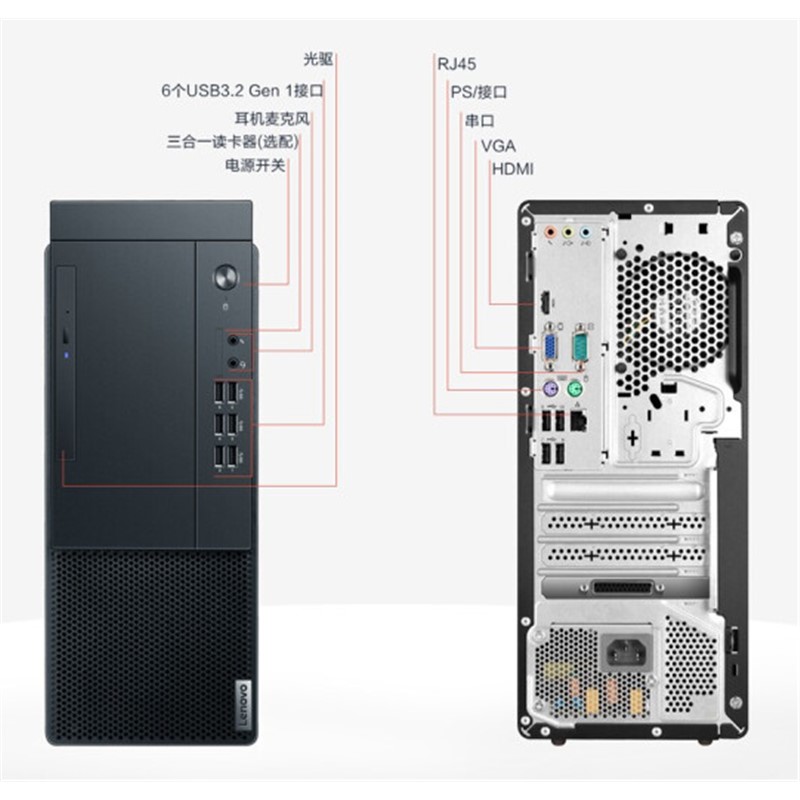 光驱
6个USB3.2 Gen 1接口
耳机麦克风
三合一读卡器(选配)
电源开关

RJ45
PS/接口
串口
VGA
HDMI

Lenovo